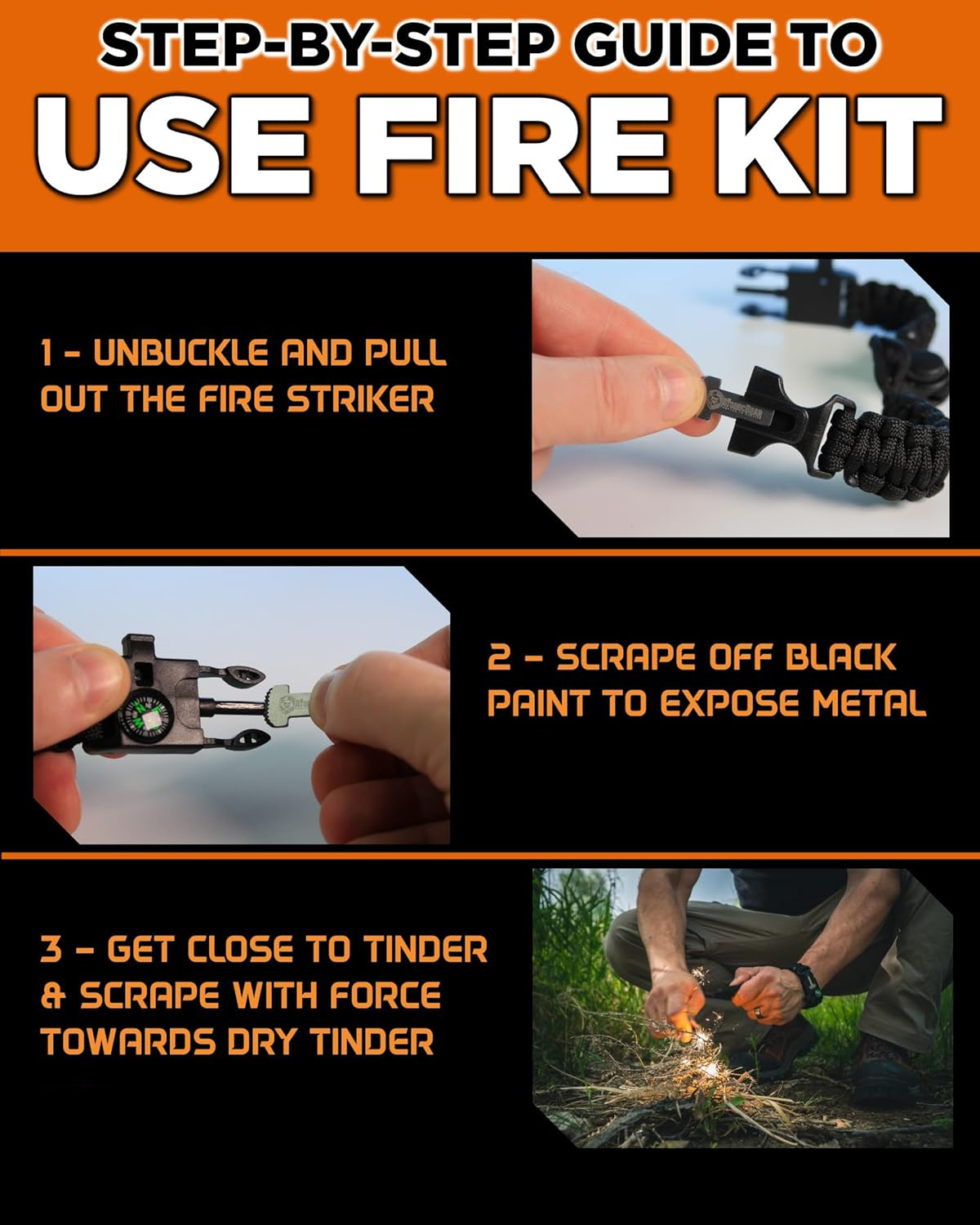 STEP-BY-STEP GUIDE TO
USE FIRE KIT

1 - UNBUCKLE AND PULL OUT THE FIRE STRIKER

2 - SCRAPE OFF BLACK PAINT TO EXPOSE METAL

3 - GET CLOSE TO TINDER & SCRAPE WITH FORCE TOWARDS DRY TINDER